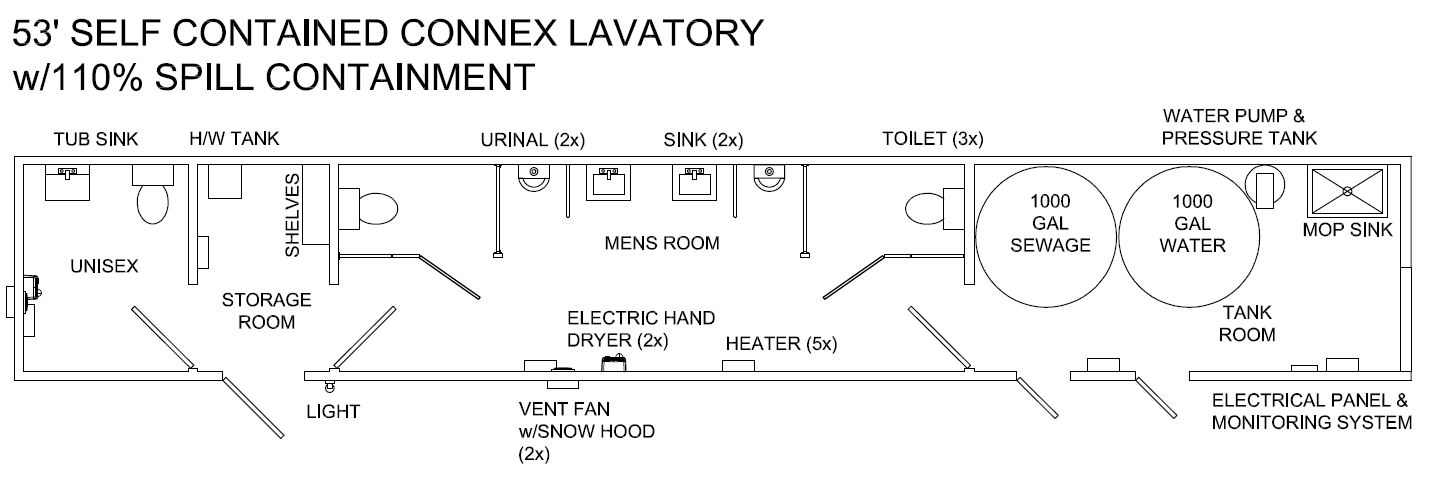 53' SELF CONTAINED CONNEX LAVATORY
w/110% SPILL CONTAINMENT

TUB SINK
H/W TANK
URINAL (2x)
SINK (2x)
TOILET (3x)
WATER PUMP & PRESSURE TANK

SHELVES
UNISEX
STORAGE ROOM
MENS ROOM
1000 GAL SEWAGE
1000 GAL WATER
MOP SINK
TANK ROOM

ELECTRIC HAND DRYER (2x)
HEATER (5x)

LIGHT
VENT FAN w/SNOW HOOD (2x)
ELECTRICAL PANEL & MONITORING SYSTEM